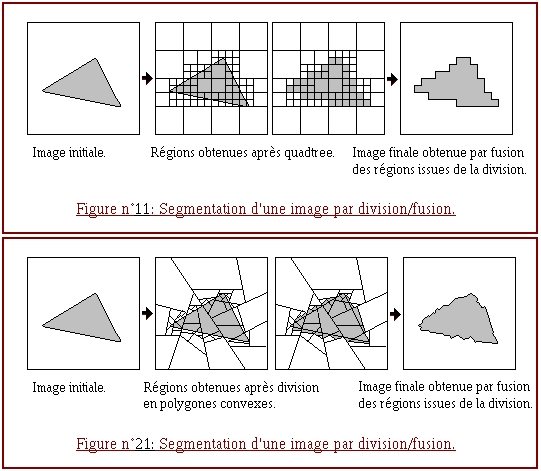 Image initiale.

Régions obtenues après quadtree.

Image finale obtenue par fusion des régions issues de la division.

Figure n°11: Segmentation d'une image par division/fusion.

Image initiale.

Régions obtenues après division en polygones convexes.

Image finale obtenue par fusion des régions issues de la division.

Figure n°21: Segmentation d'une image par division/fusion.